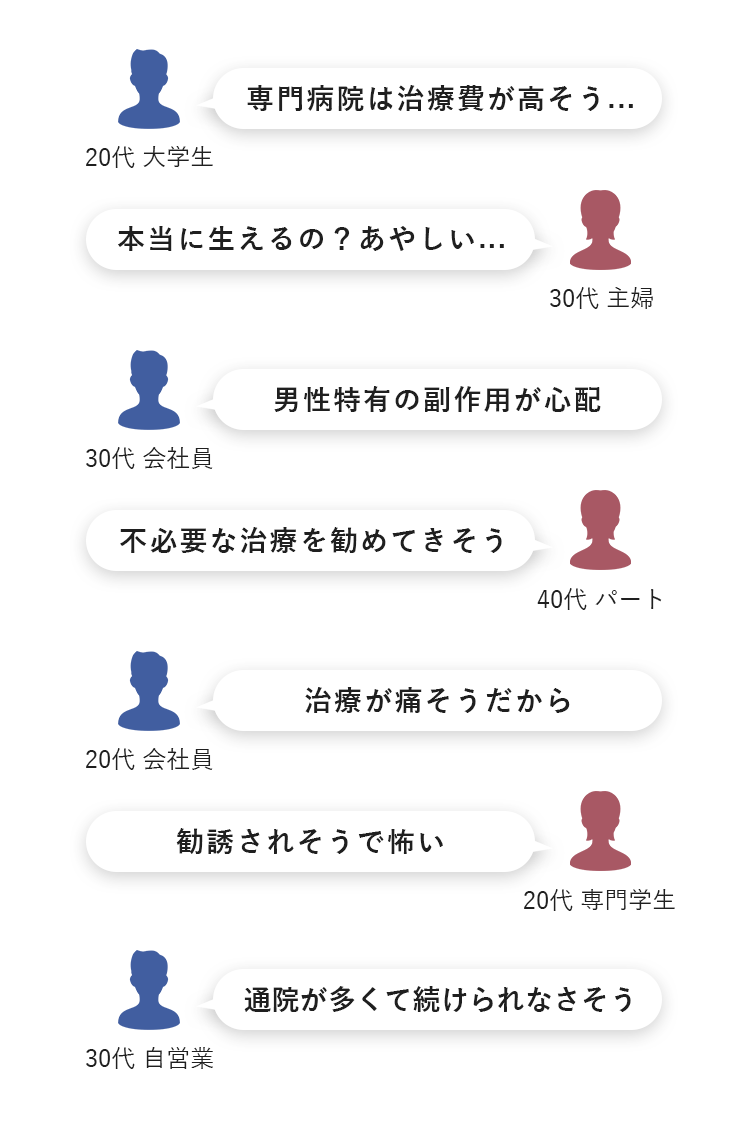 専門病院は治療費が高そう…

20代 大学生

本当に生えるの？あやしい…

30代 主婦

男性特有の副作用が心配

30代 会社員

不必要な治療を勧めてきそう

40代 パート

治療が痛そうだから

20代 会社員

勧誘されそうで怖い

20代 専門学生

通院が多くて続けられなさそう

30代 自営業